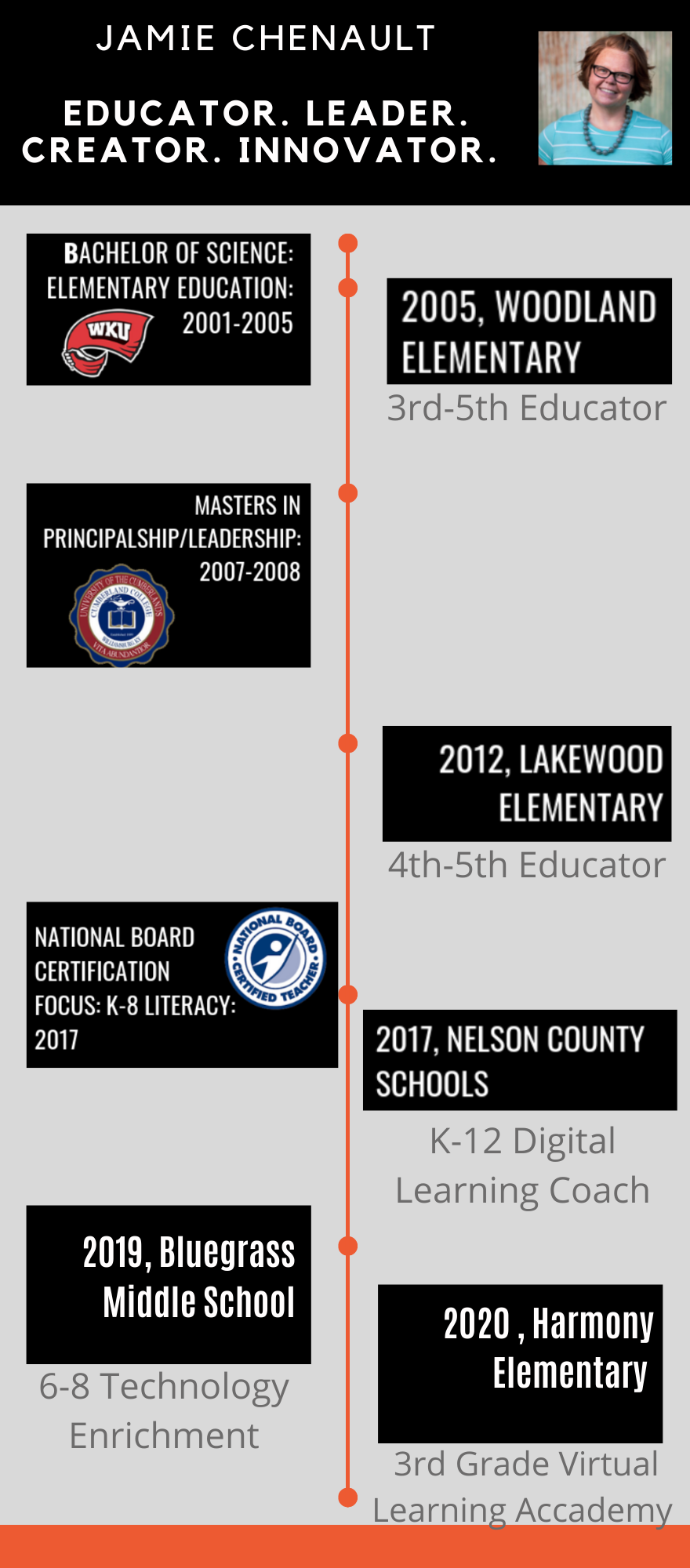 JAMIE CHENAULT

EDUCATOR. LEADER. CREATOR. INNOVATOR.

BACHELOR OF SCIENCE: ELEMENTARY EDUCATION: 2001-2005

WKU

2005, WOODLAND ELEMENTARY

3rd-5th Educator

MASTERS IN PRINCIPALSHIP/LEADERSHIP: 2007-2008

UNIVERSITY OF THE CUMBERLANDS CUMBERLAND COLLEGE WILLIAMSBURG KY VITA ABUNDANTIOR

2012, LAKEWOOD ELEMENTARY

4th-5th Educator

NATIONAL BOARD CERTIFICATION FOCUS: K-8 LITERACY: 2017

NATIONAL BOARD CERTIFIED TEACHER

2017, NELSON COUNTY SCHOOLS

K-12 Digital Learning Coach

2019, Bluegrass Middle School

6-8 Technology Enrichment

2020 , Harmony Elementary

3rd Grade Virtual Learning Accademy